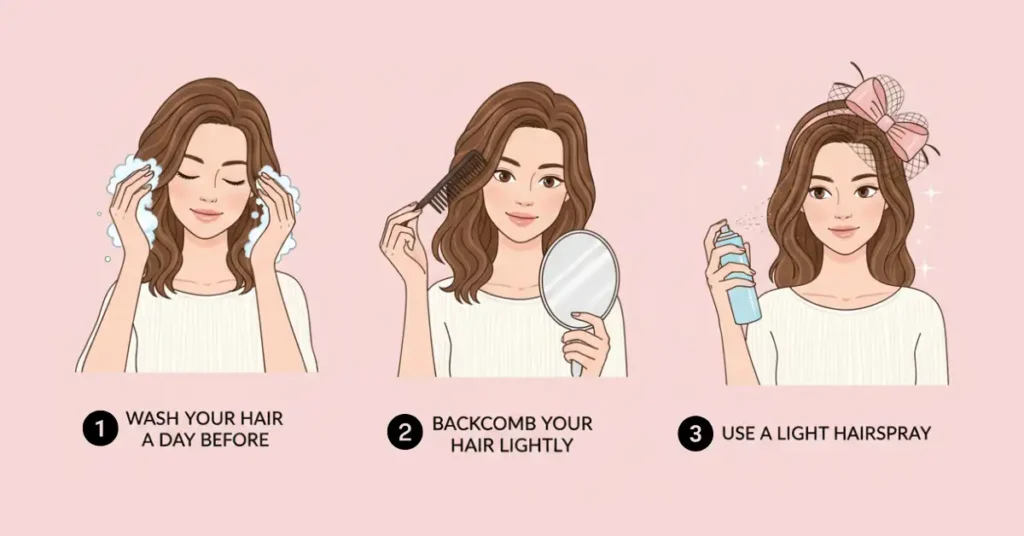 1 WASH YOUR HAIR A DAY BEFORE

2 BACKCOMB YOUR HAIR LIGHTLY

3 USE A LIGHT HAIRSPRAY