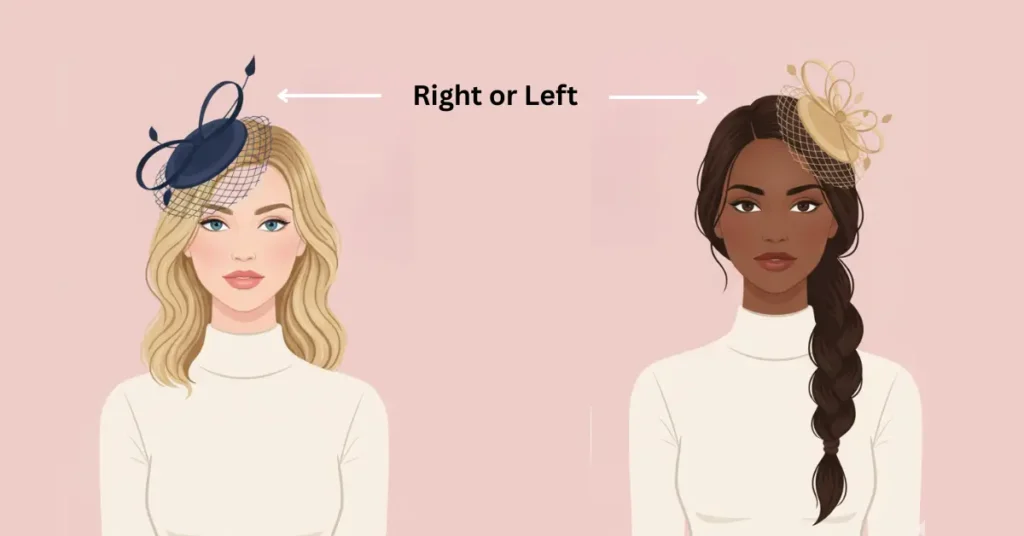 Right or Left