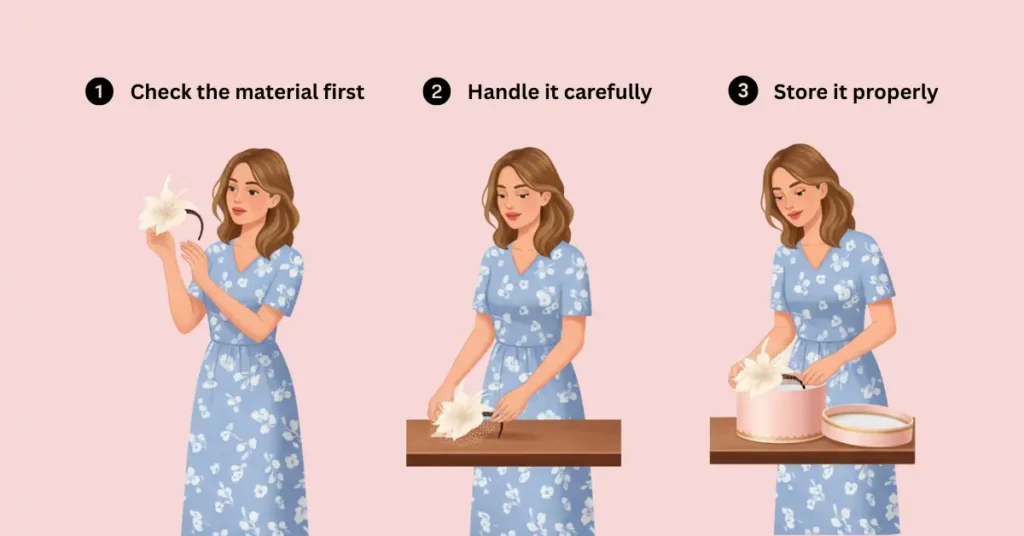 1 Check the material first

2 Handle it carefully

3 Store it properly