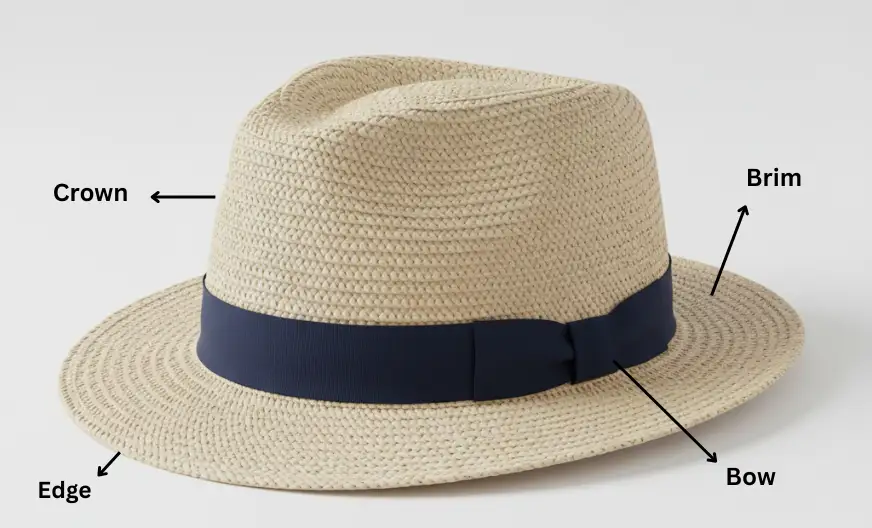 Crown

Brim

Edge

Bow